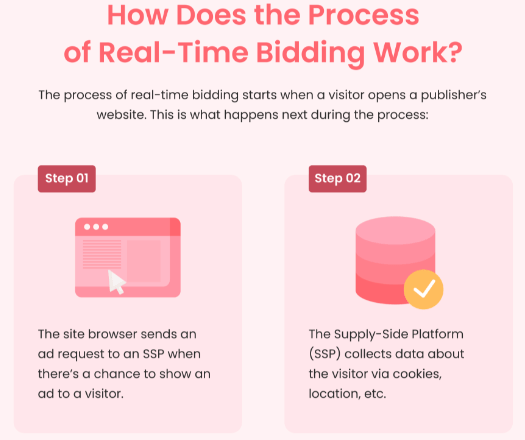 How Does the Process of Real-Time Bidding Work?

The process of real-time bidding starts when a visitor opens a publisher's website. This is what happens next during the process:

Step 01

The site browser sends an ad request to an SSP when there's a chance to show an ad to a visitor.

Step 02

The Supply-Side Platform (SSP) collects data about the visitor via cookies, location, etc.